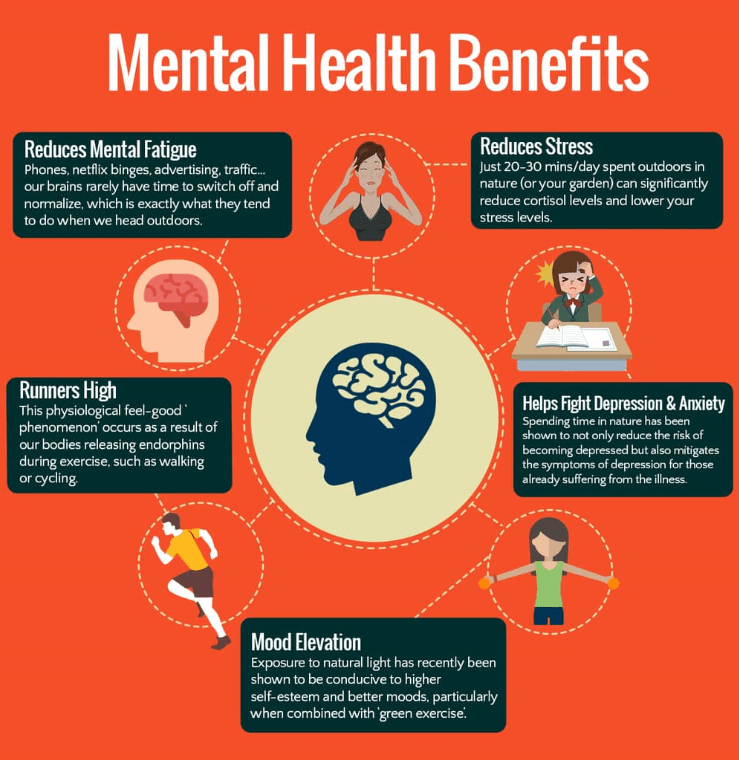 Mental Health Benefits

Reduces Mental Fatigue
Phones, netflix binges, advertising, traffic... our brains rarely have time to switch off and normalize, which is exactly what they tend to do when we head outdoors.

Reduces Stress
Just 20-30 mins/day spent outdoors in nature (or your garden) can significantly reduce cortisol levels and lower your stress levels.

Runners High
This physiological feel-good ' phenomenon' occurs as a result of our bodies releasing endorphins during exercise, such as walking or cycling.

Helps Fight Depression & Anxiety
Spending time in nature has been shown to not only reduce the risk of becoming depressed but also mitigates the symptoms of depression for those already suffering from the illness.

Mood Elevation
Exposure to natural light has recently been shown to be conducive to higher self-esteem and better moods, particularly when combined with 'green exercise'.